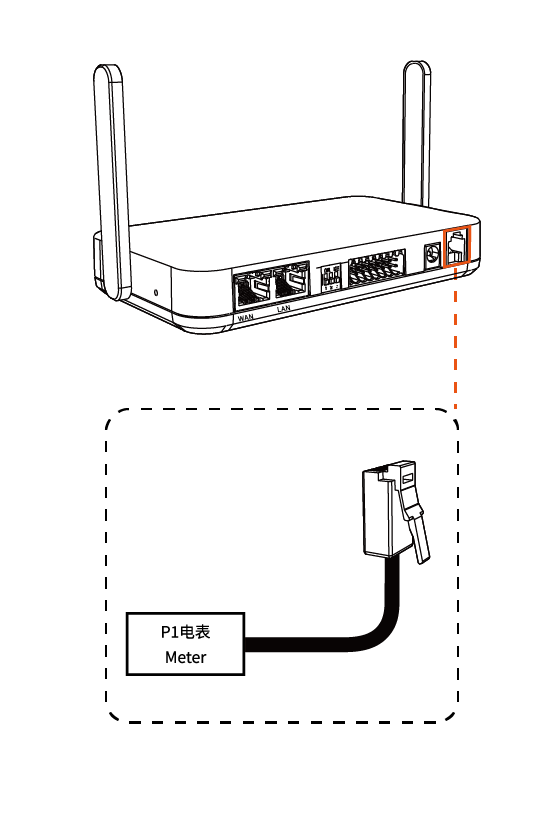 WAN LAN

P1电表
Meter